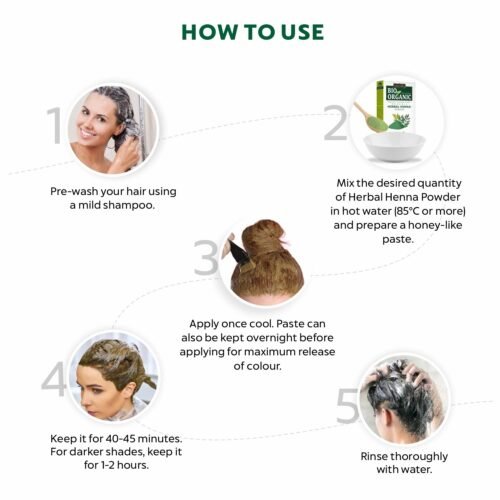 HOW TO USE

1

Pre-wash your hair using a mild shampoo.

2

BIO ORGANIC
HERBAL HENNA

Mix the desired quantity of Herbal Henna Powder in hot water (85°C or more) and prepare a honey-like paste.

3

Apply once cool. Paste can also be kept overnight before applying for maximum release of colour.

4

Keep it for 40-45 minutes. For darker shades, keep it for 1-2 hours.

5

Rinse thoroughly with water.