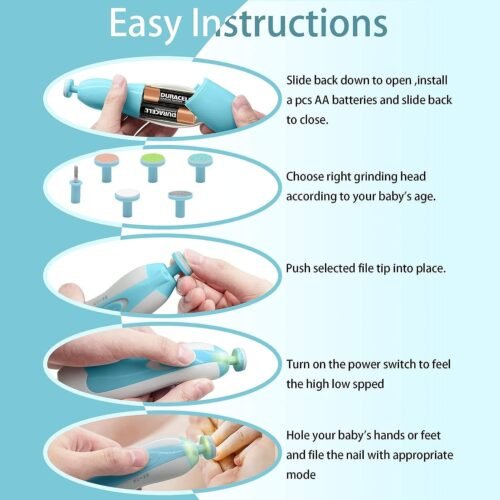 Easy Instructions

DURACELL
DURACELL

Slide back down to open ,install a pcs AA batteries and slide back to close.

Choose right grinding head according to your baby's age.

Push selected file tip into place.

Turn on the power switch to feel the high low spped

Hole your baby's hands or feet and file the nail with appropriate mode