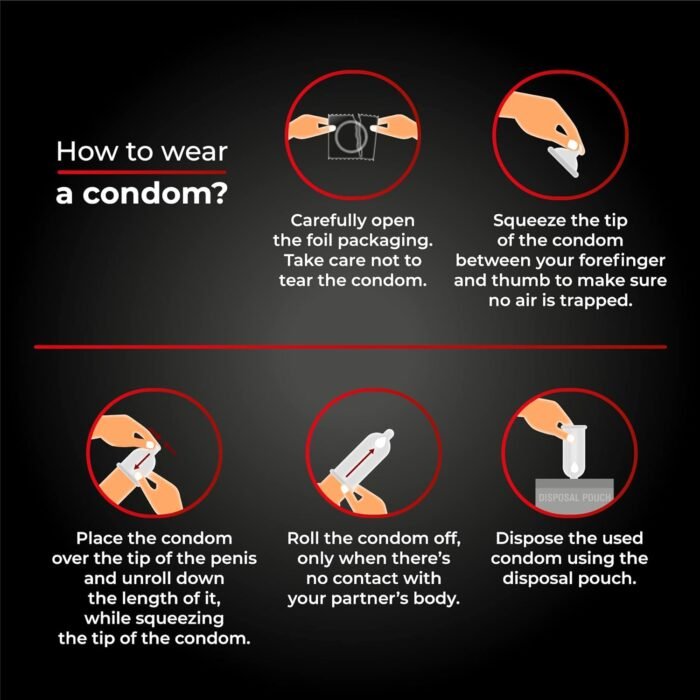 How to wear
a condom?

Carefully open the foil packaging. Take care not to tear the condom.

Squeeze the tip of the condom between your forefinger and thumb to make sure no air is trapped.

Place the condom over the tip of the penis and unroll down the length of it, while squeezing the tip of the condom.

Roll the condom off, only when there's no contact with your partner's body.

DISPOSAL POUCH

Dispose the used condom using the disposal pouch.