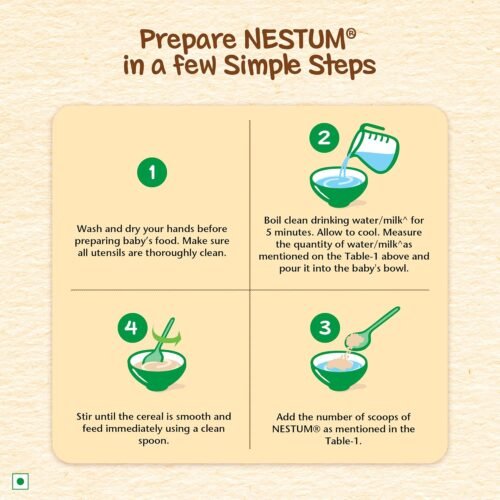 Prepare NESTUM®
in a few Simple Steps

1

Wash and dry your hands before preparing baby's food. Make sure all utensils are thoroughly clean.

2

Boil clean drinking water/milk^ for 5 minutes. Allow to cool. Measure the quantity of water/milk^as mentioned on the Table-1 above and pour it into the baby's bowl.

4

Stir until the cereal is smooth and feed immediately using a clean spoon.

3

Add the number of scoops of NESTUM® as mentioned in the Table-1.