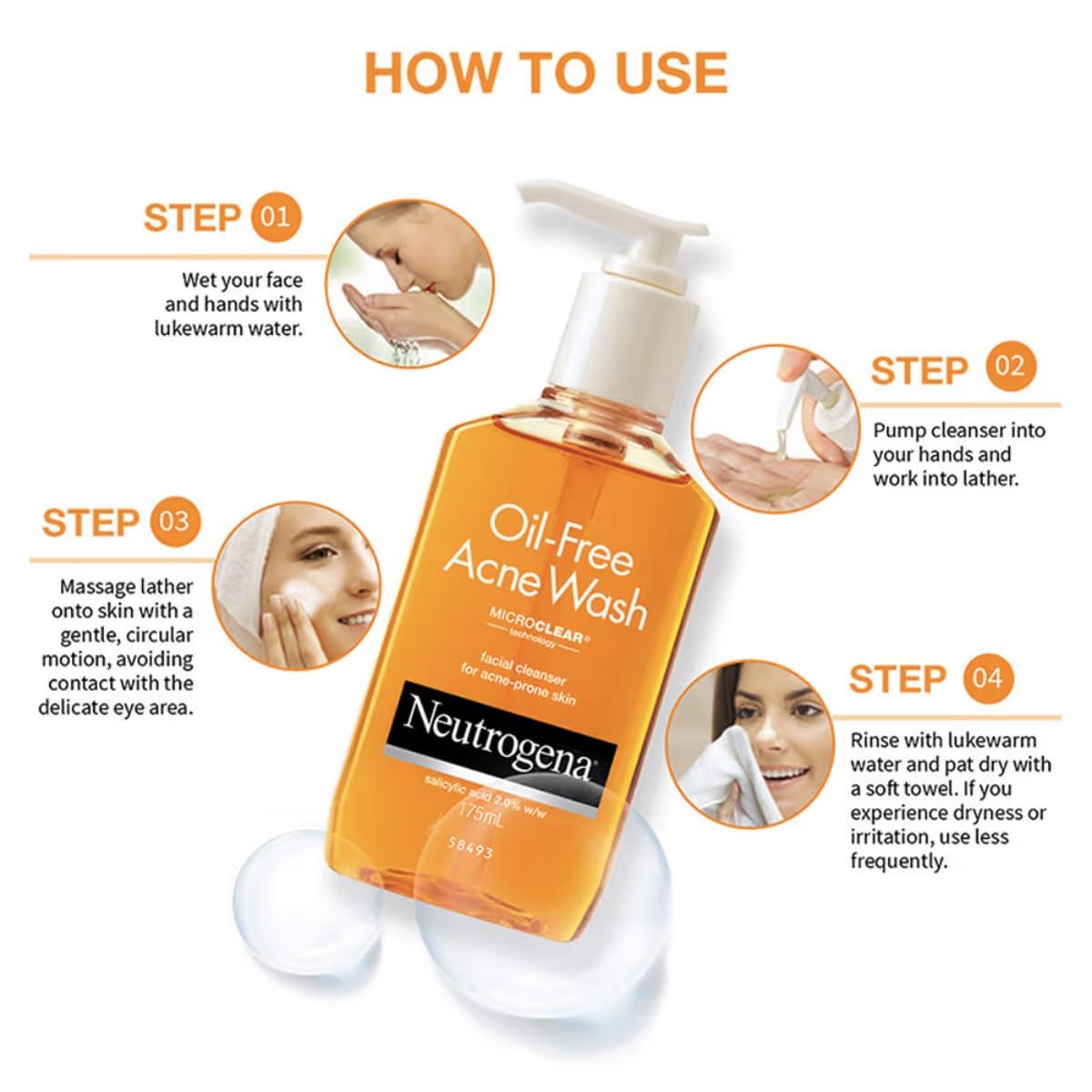 HOW TO USE

STEP 01

Wet your face and hands with lukewarm water.

STEP 02

Pump cleanser into your hands and work into lather.

STEP 03

Massage lather onto skin with a gentle, circular motion, avoiding contact with the delicate eye area.

STEP 04

Rinse with lukewarm water and pat dry with a soft towel. If you experience dryness or irritation, use less frequently.

Oil-Free Acne Wash

MICROCLEAR® technology

facial cleanser for acne-prone skin

Neutrogena®

salicylic acid 2.0% w/w

175mL

58493