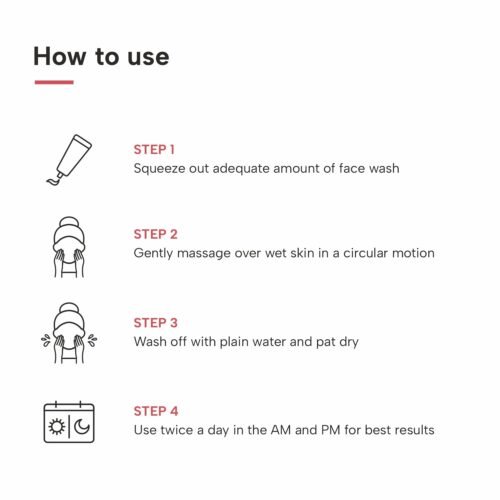 How to use

STEP 1
Squeeze out adequate amount of face wash

STEP 2
Gently massage over wet skin in a circular motion

STEP 3
Wash off with plain water and pat dry

STEP 4
Use twice a day in the AM and PM for best results