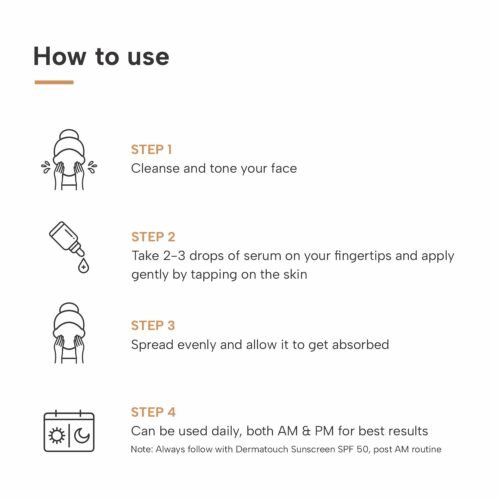 How to use

STEP 1
Cleanse and tone your face

STEP 2
Take 2-3 drops of serum on your fingertips and apply gently by tapping on the skin

STEP 3
Spread evenly and allow it to get absorbed

STEP 4
Can be used daily, both AM & PM for best results
Note: Always follow with Dermatouch Sunscreen SPF 50, post AM routine