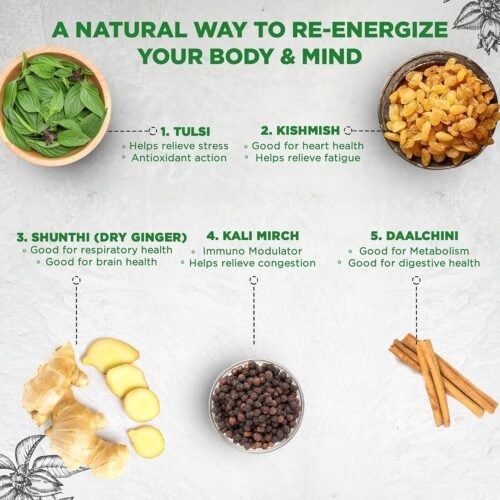 A NATURAL WAY TO RE-ENERGIZE YOUR BODY & MIND

1. TULSI
◦ Helps relieve stress
◦ Antioxidant action

2. KISHMISH
◦ Good for heart health
◦ Helps relieve fatigue

3. SHUNTHI (DRY GINGER)
◦ Good for respiratory health
◦ Good for brain health

4. KALI MIRCH
◦ Immuno Modulator
◦ Helps relieve congestion

5. DAALCHINI
◦ Good for Metabolism
◦ Good for digestive health