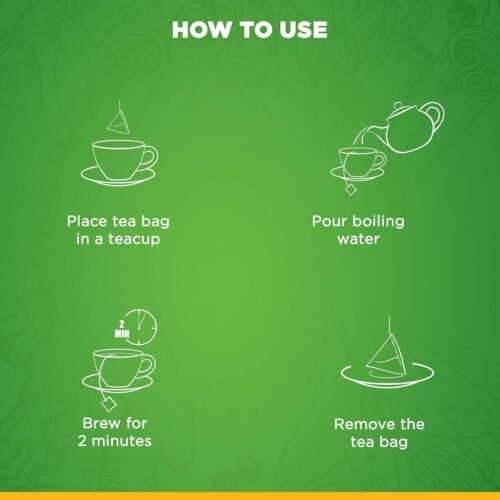 HOW TO USE

Place tea bag in a teacup

Pour boiling water

2 MIN

Brew for 2 minutes

Remove the tea bag